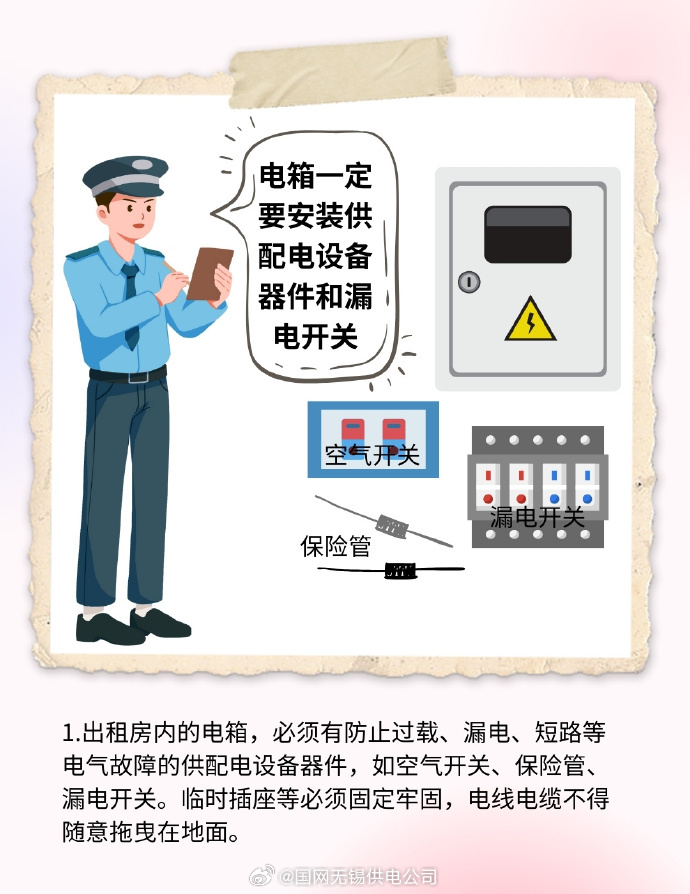 电箱一定要安装供配电设备器件和漏电开关

空气开关

漏电开关

保险管

1.出租房内的电箱，必须有防止过载、漏电、短路等电气故障的供配电设备器件，如空气开关、保险管、漏电开关。临时插座等必须固定牢固，电线电缆不得随意拖曳在地面。

@国网无锡供电公司