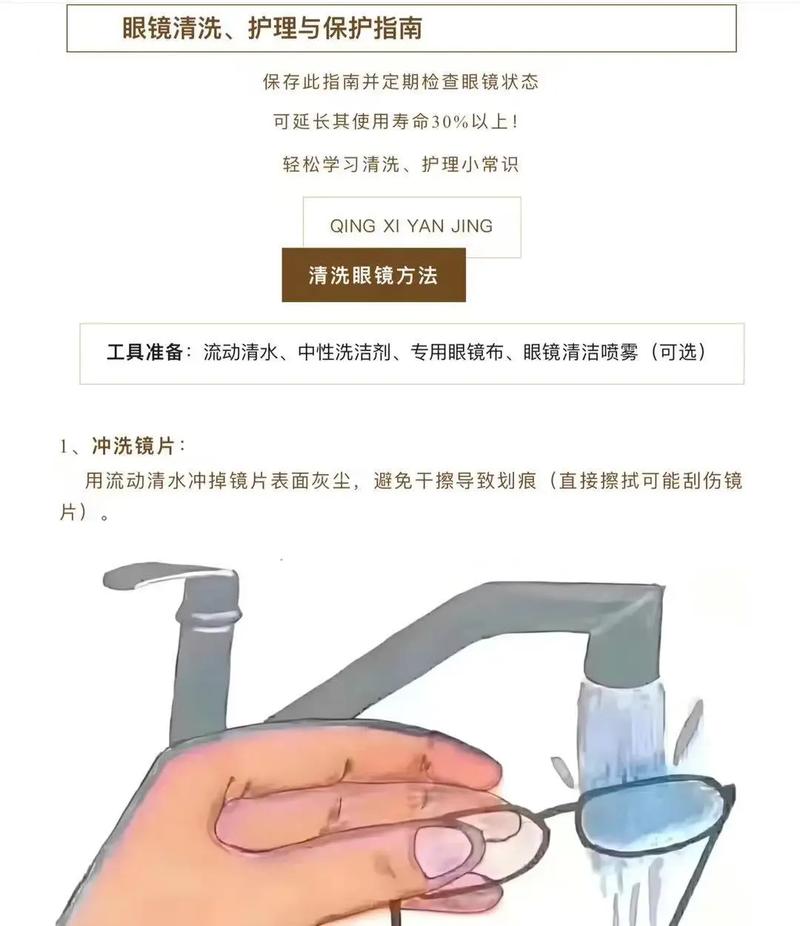 眼镜清洗、护理与保护指南

保存此指南并定期检查眼镜状态

可延长其使用寿命30%以上！

轻松学习清洗、护理小常识

QING XI YAN JING

清洗眼镜方法

工具准备：流动清水、中性洗洁剂、专用眼镜布、眼镜清洁喷雾（可选）

1、冲洗镜片：

用流动清水冲掉镜片表面灰尘，避免干擦导致划痕（直接擦拭可能刮伤镜片）。