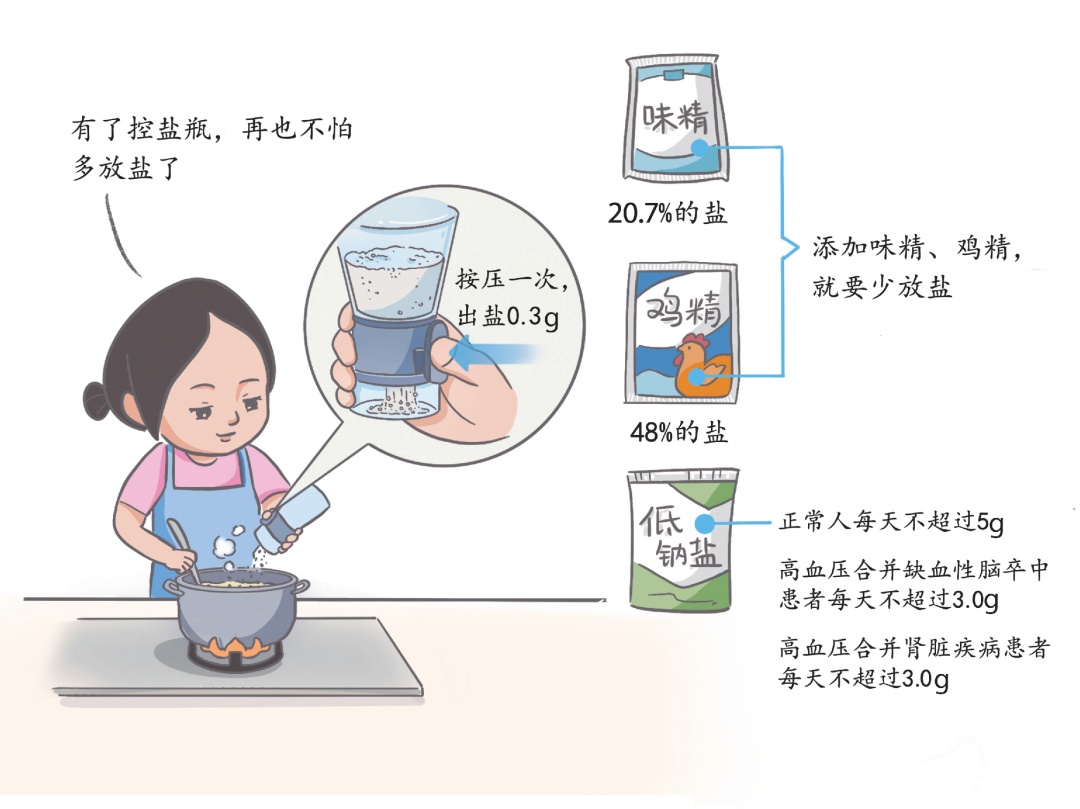 有了控盐瓶，再也不怕多放盐了

按压一次，出盐0.3g

味精

20.7%的盐

鸡精

48%的盐

添加味精、鸡精，就要少放盐

低钠盐

正常人每天不超过5g

高血压合并缺血性脑卒中患者每天不超过3.0g

高血压合并肾脏疾病患者每天不超过3.0g